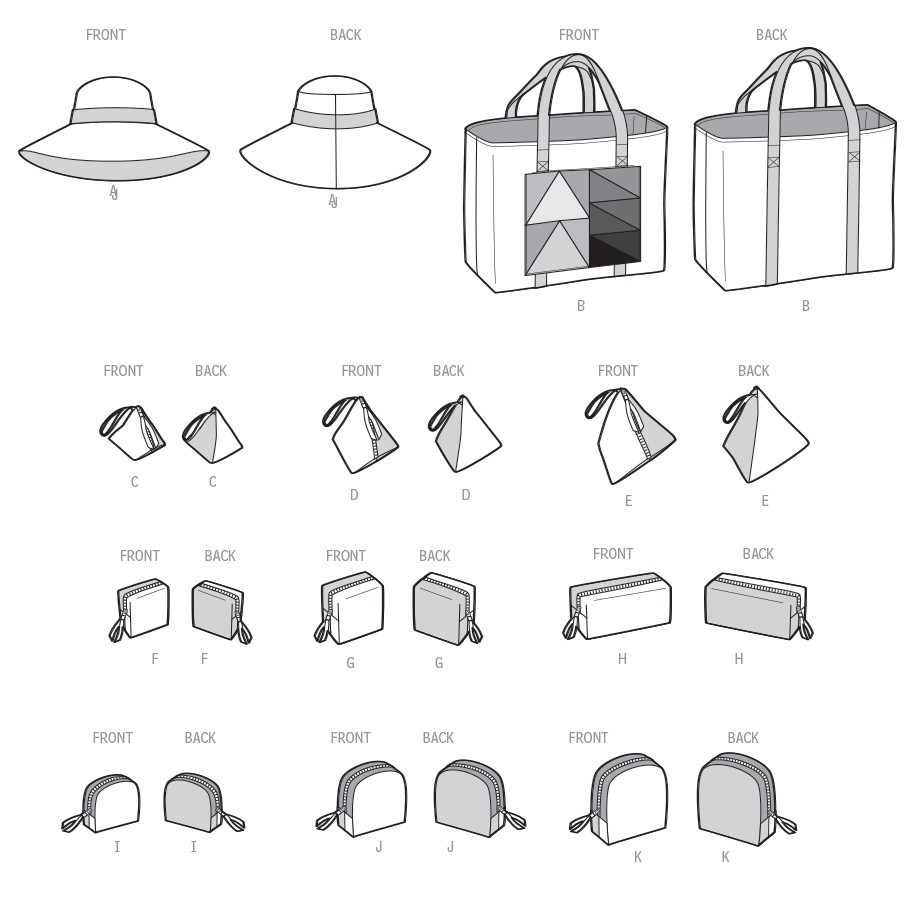 FRONT
BACK
FRONT
BACK

A
A
B
B

FRONT
BACK
FRONT
BACK
FRONT
BACK

C
C
D
D
E
E

FRONT
BACK
FRONT
BACK
FRONT
BACK

F
F
G
G
H
H

FRONT
BACK
FRONT
BACK
FRONT
BACK

I
I
J
J
K
K