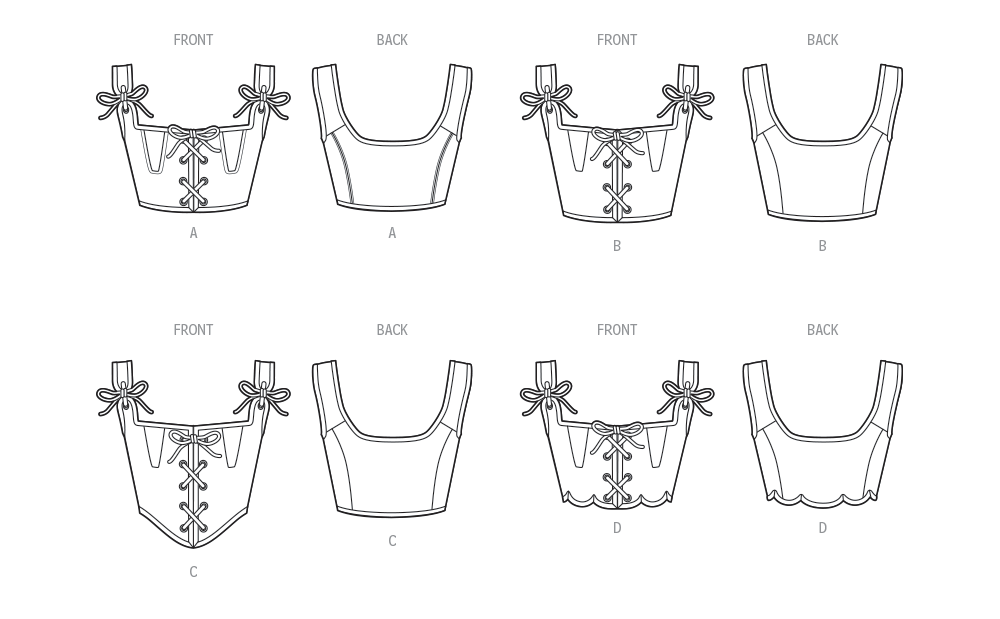 FRONT
A

BACK
A

FRONT
B

BACK
B

FRONT
C

BACK
C

FRONT
D

BACK
D