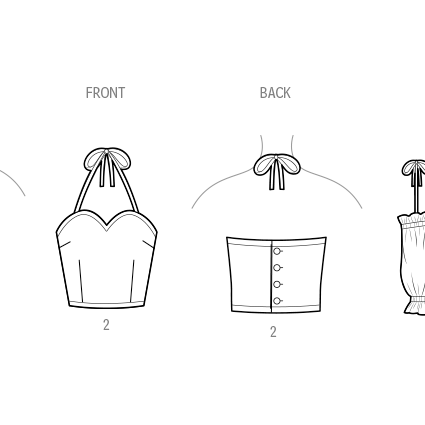 FRONT

BACK

2

2