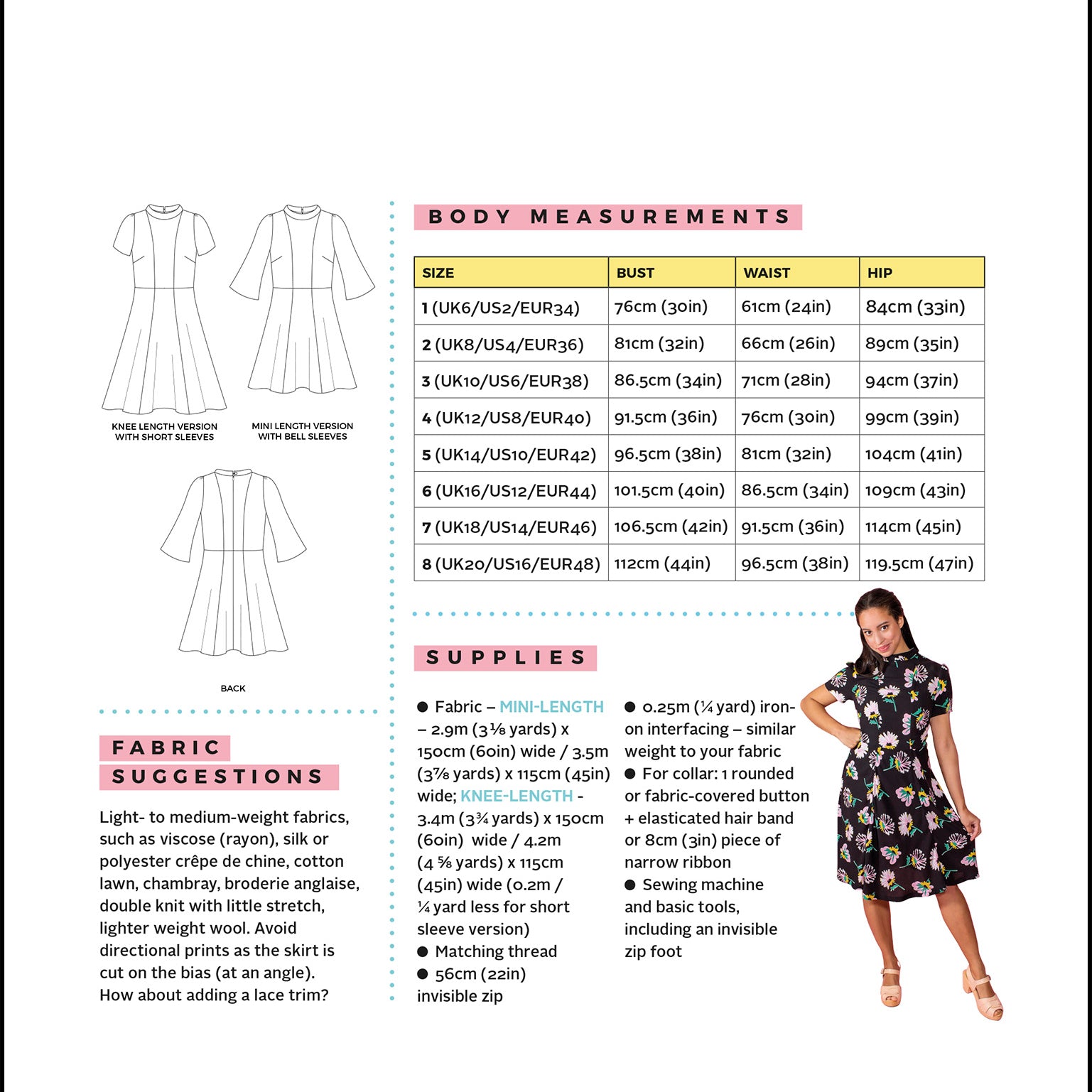 KNEE LENGTH VERSION WITH SHORT SLEEVES

MINI LENGTH VERSION WITH BELL SLEEVES

BACK

FABRIC SUGGESTIONS

Light- to medium-weight fabrics, such as viscose (rayon), silk or polyester crêpe de chine, cotton lawn, chambray, broderie anglaise, double knit with little stretch, lighter weight wool. Avoid directional prints as the skirt is cut on the bias (at an angle). How about adding a lace trim?

BODY MEASUREMENTS

| SIZE | BUST | WAIST | HIP |
|---|---|---|---|
| 1 (UK6/US2/EUR34) | 76cm (30in) | 61cm (24in) | 84cm (33in) |
| 2 (UK8/US4/EUR36) | 81cm (32in) | 66cm (26in) | 89cm (35in) |
| 3 (UK10/US6/EUR38) | 86.5cm (34in) | 71cm (28in) | 94cm (37in) |
| 4 (UK12/US8/EUR40) | 91.5cm (36in) | 76cm (30in) | 99cm (39in) |
| 5 (UK14/US10/EUR42) | 96.5cm (38in) | 81cm (32in) | 104cm (41in) |
| 6 (UK16/US12/EUR44) | 101.5cm (40in) | 86.5cm (34in) | 109cm (43in) |
| 7 (UK18/US14/EUR46) | 106.5cm (42in) | 91.5cm (36in) | 114cm (45in) |
| 8 (UK20/US16/EUR48) | 112cm (44in) | 96.5cm (38in) | 119.5cm (47in) |

SUPPLIES

● Fabric – MINI-LENGTH – 2.9m (3 ⅛ yards) x 150cm (60in) wide / 3.5m (3⅞ yards) x 115cm (45in) wide; KNEE-LENGTH - 3.4m (3¾ yards) x 150cm (60in) wide / 4.2m (4 ⅝ yards) x 115cm (45in) wide (0.2m / ¼ yard less for short sleeve version)
● Matching thread
● 56cm (22in) invisible zip
● 0.25m (¼ yard) iron-on interfacing – similar weight to your fabric
● For collar: 1 rounded or fabric-covered button + elasticated hair band or 8cm (3in) piece of narrow ribbon
● Sewing machine and basic tools, including an invisible zip foot