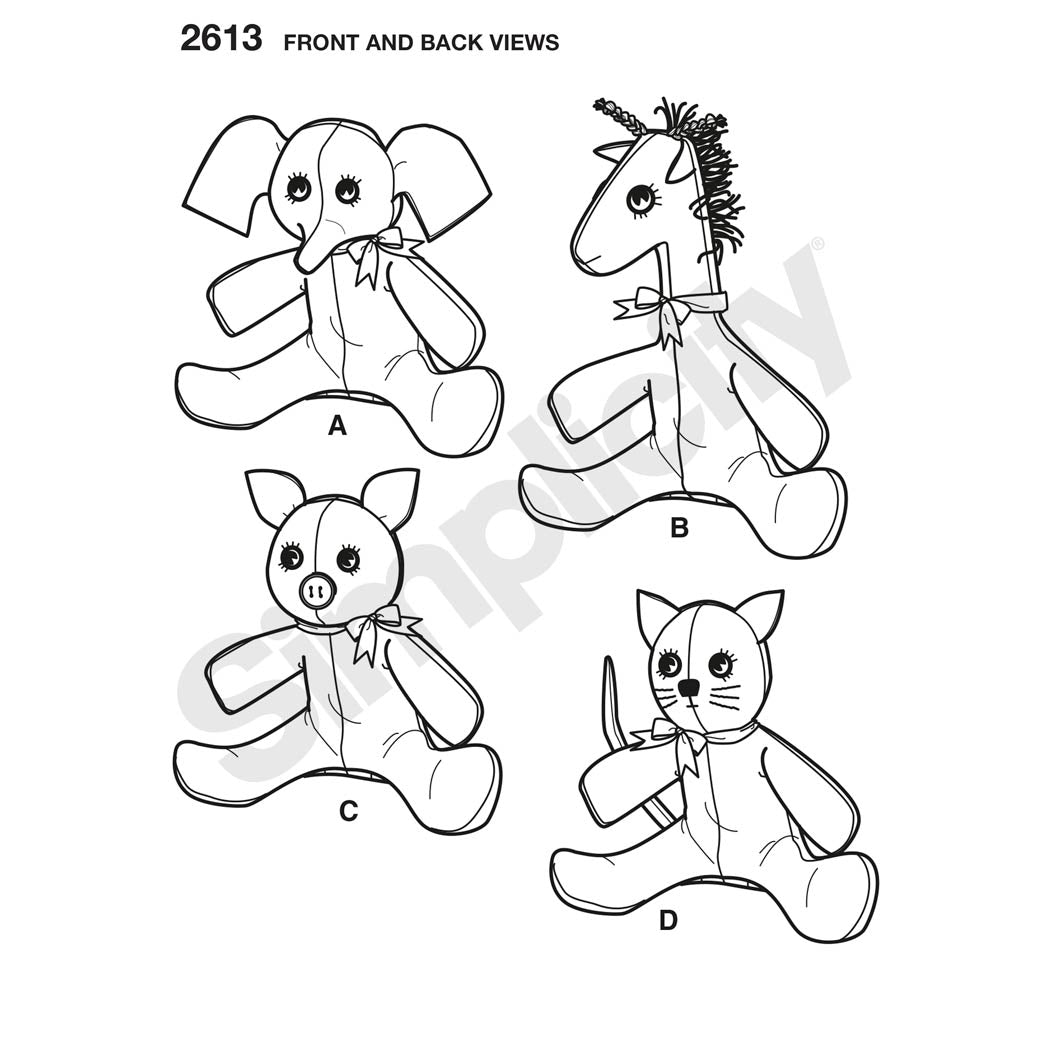 2613 FRONT AND BACK VIEWS

simplicity®

A

B

C

D