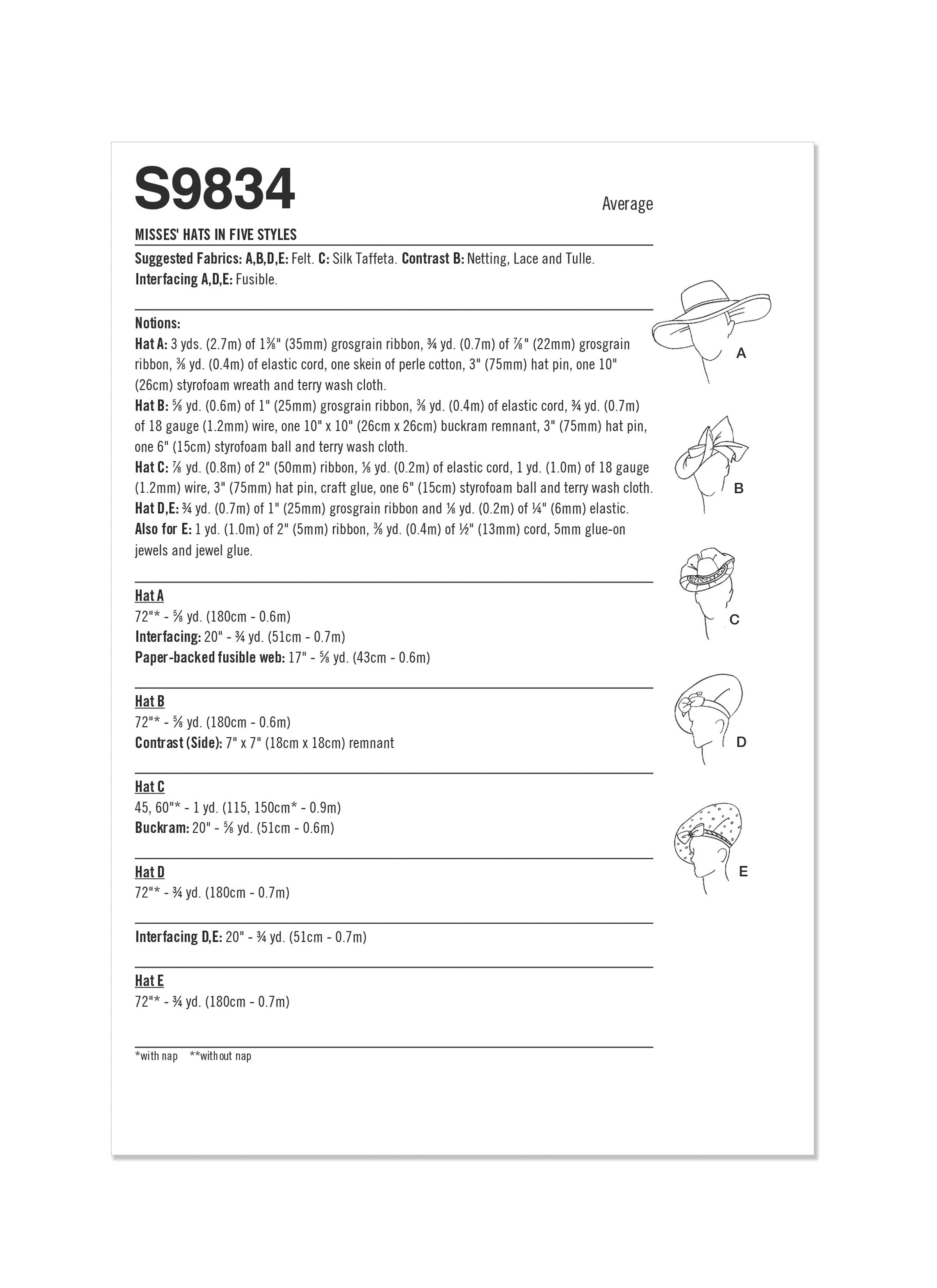 S9834

Average

MISSES' HATS IN FIVE STYLES

Suggested Fabrics: A,B,D,E: Felt. C: Silk Taffeta. Contrast B: Netting, Lace and Tulle. Interfacing A,D,E: Fusible.

Notions:
Hat A: 3 yds. (2.7m) of 1⅜" (35mm) grosgrain ribbon, ¾ yd. (0.7m) of ⅞" (22mm) grosgrain ribbon, ⅜ yd. (0.4m) of elastic cord, one skein of perle cotton, 3" (75mm) hat pin, one 10" (26cm) styrofoam wreath and terry wash cloth.
Hat B: ⅝ yd. (0.6m) of 1" (25mm) grosgrain ribbon, ⅜ yd. (0.4m) of elastic cord, ¾ yd. (0.7m) of 18 gauge (1.2mm) wire, one 10" x 10" (26cm x 26cm) buckram remnant, 3" (75mm) hat pin, one 6" (15cm) styrofoam ball and terry wash cloth.
Hat C: ⅞ yd. (0.8m) of 2" (50mm) ribbon, ⅛ yd. (0.2m) of elastic cord, 1 yd. (1.0m) of 18 gauge (1.2mm) wire, 3" (75mm) hat pin, craft glue, one 6" (15cm) styrofoam ball and terry wash cloth.
Hat D,E: ¾ yd. (0.7m) of 1" (25mm) grosgrain ribbon and ⅛ yd. (0.2m) of ¼" (6mm) elastic.
Also for E: 1 yd. (1.0m) of 2" (5mm) ribbon, ⅜ yd. (0.4m) of ½" (13mm) cord, 5mm glue-on jewels and jewel glue.

Hat A
72"* - ⅝ yd. (180cm - 0.6m)
Interfacing: 20" - ¾ yd. (51cm - 0.7m)
Paper-backed fusible web: 17" - ⅝ yd. (43cm - 0.6m)

Hat B
72"* - ⅝ yd. (180cm - 0.6m)
Contrast (Side): 7" x 7" (18cm x 18cm) remnant

Hat C
45, 60"* - 1 yd. (115, 150cm* - 0.9m)
Buckram: 20" - ⅝ yd. (51cm - 0.6m)

Hat D
72"* - ¾ yd. (180cm - 0.7m)

Interfacing D,E: 20" - ¾ yd. (51cm - 0.7m)

Hat E
72"* - ¾ yd. (180cm - 0.7m)

*with nap **without nap

A
B
C
D
E